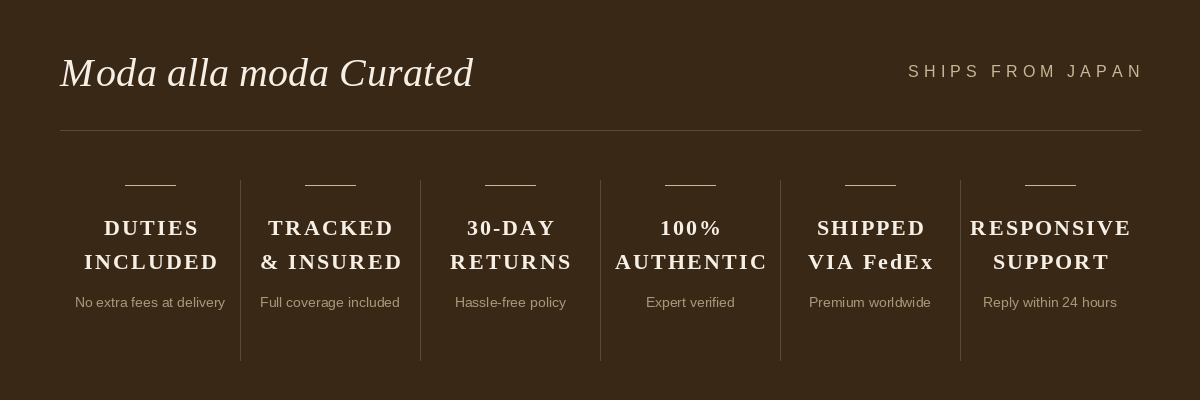 Moda alla moda Curated

SHIPS FROM JAPAN

DUTIES INCLUDED

No extra fees at delivery

TRACKED & INSURED

Full coverage included

30-DAY RETURNS

Hassle-free policy

100% AUTHENTIC

Expert verified

SHIPPED VIA FedEx

Premium worldwide

RESPONSIVE SUPPORT

Reply within 24 hours